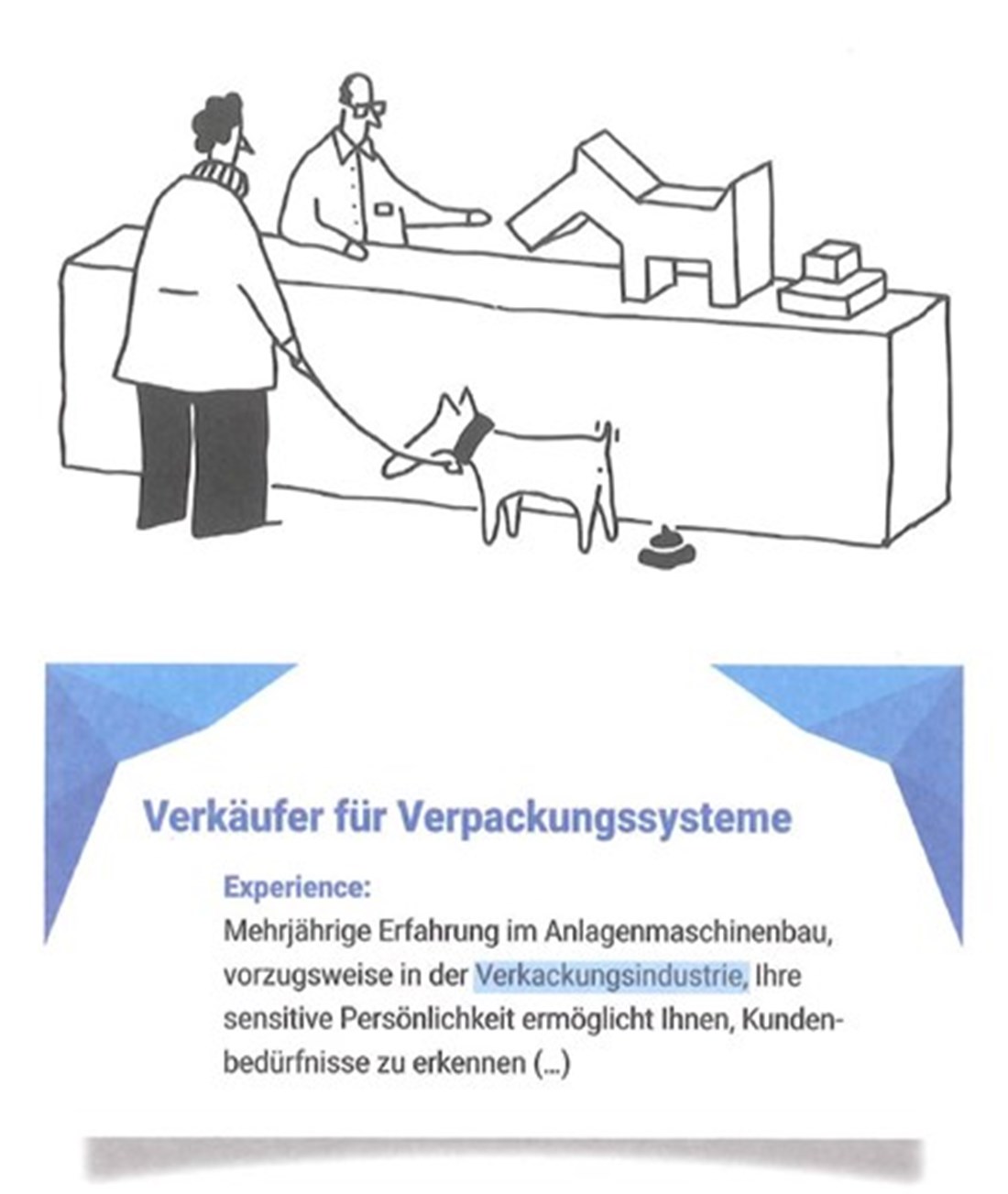 Verkäufer für Verpackungssysteme

Experience:
Mehrjährige Erfahrung im Anlagenmaschinenbau, vorzugsweise in der Verkackungsindustrie, Ihre sensitive Persönlichkeit ermöglicht Ihnen, Kundenbedürfnisse zu erkennen (...)